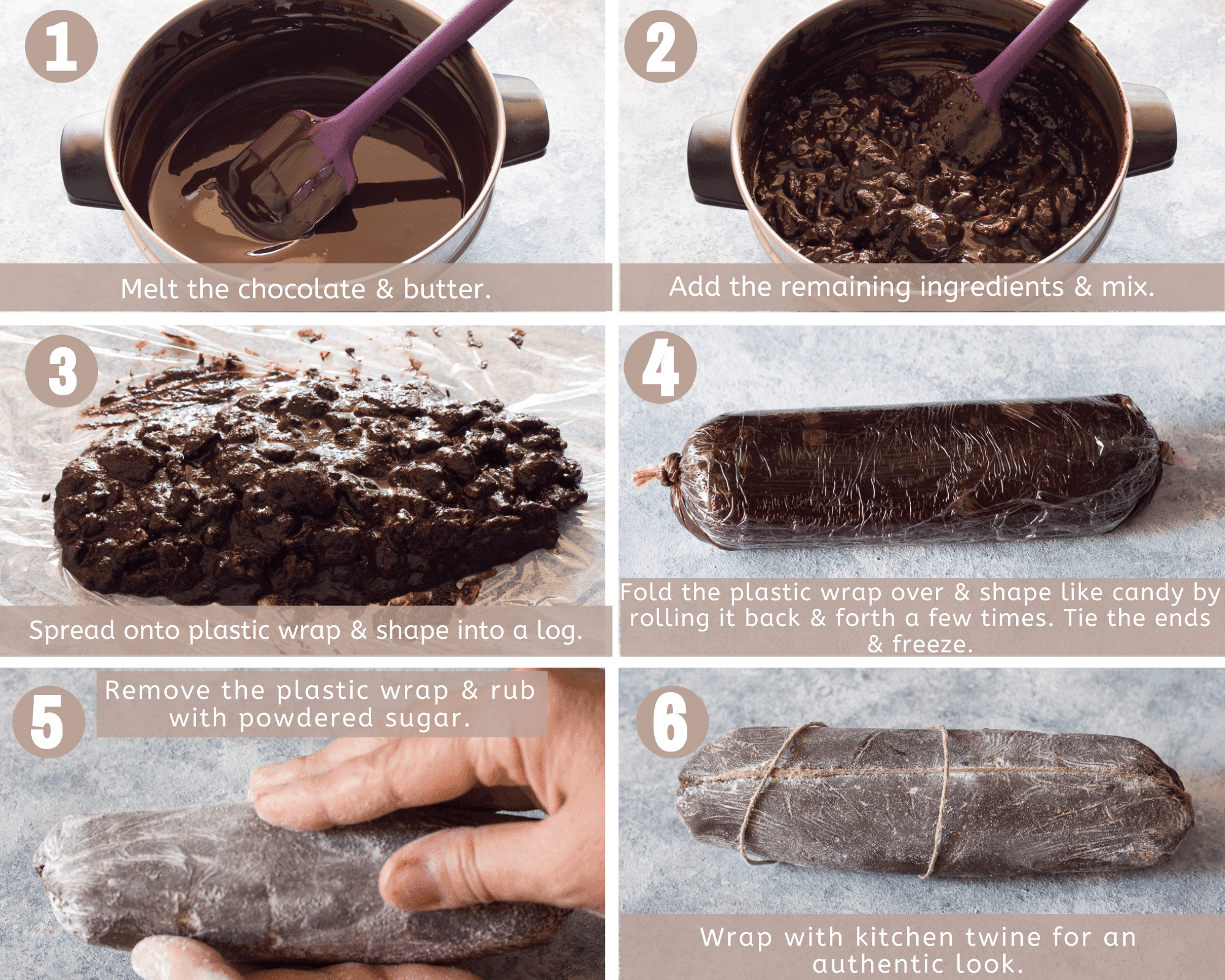 1

Melt the chocolate & butter.

2

Add the remaining ingredients & mix.

3

Spread onto plastic wrap & shape into a log.

4

Fold the plastic wrap over & shape like candy by rolling it back & forth a few times. Tie the ends & freeze.

5

Remove the plastic wrap & rub with powdered sugar.

6

Wrap with kitchen twine for an authentic look.