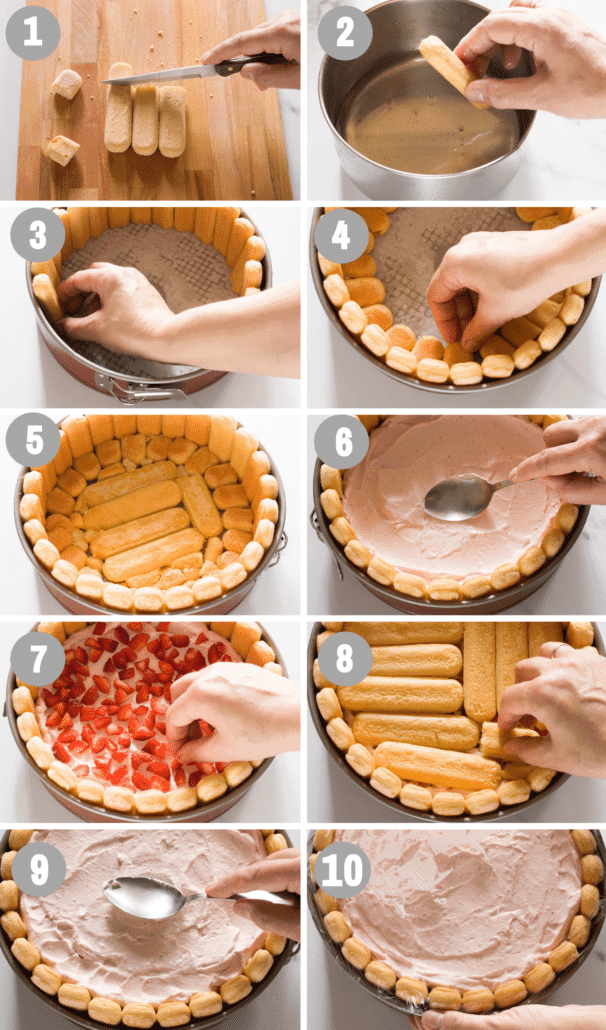 1
2
3
4
5
6
7
8
9
10