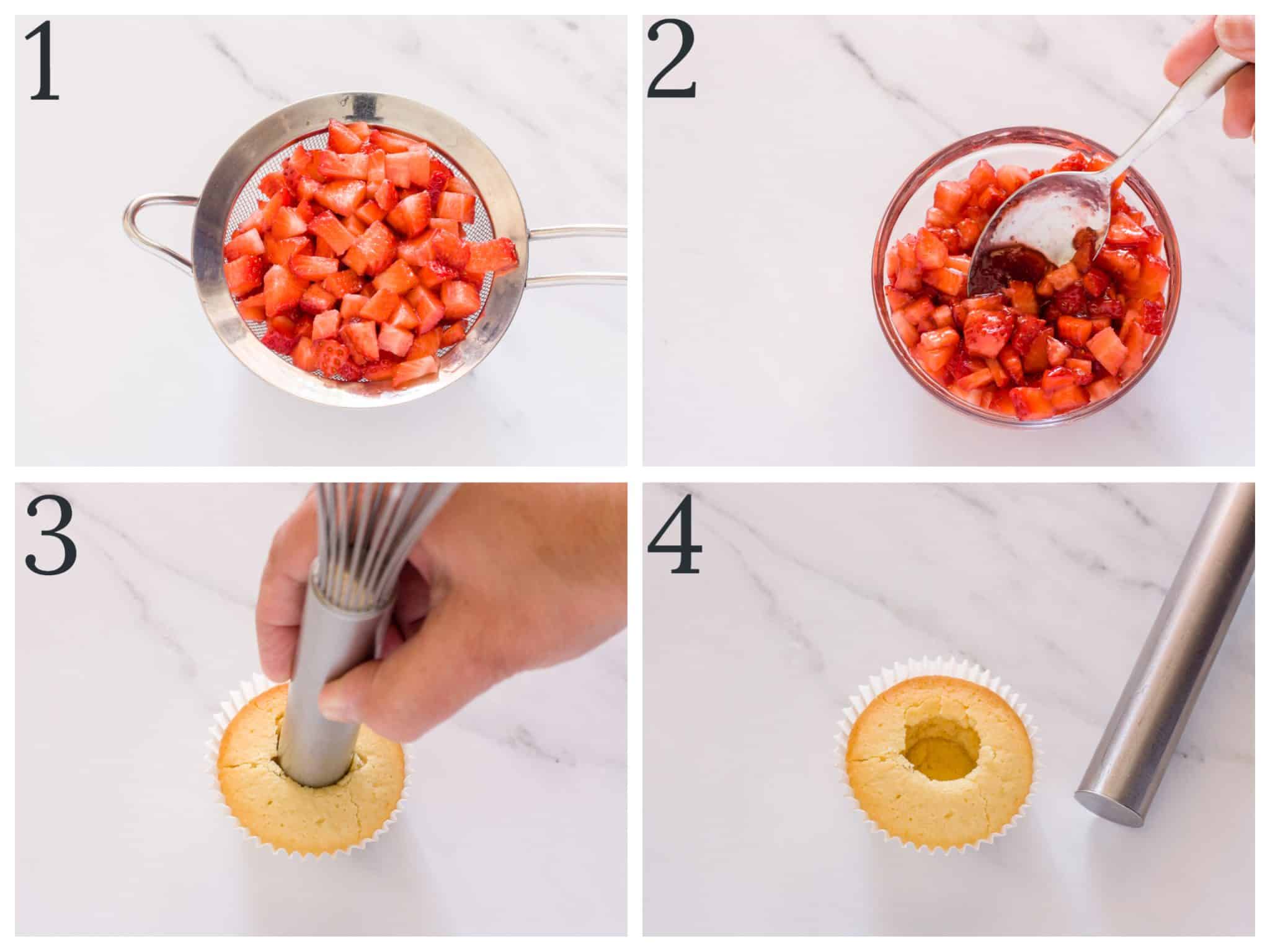 1

2

3

4