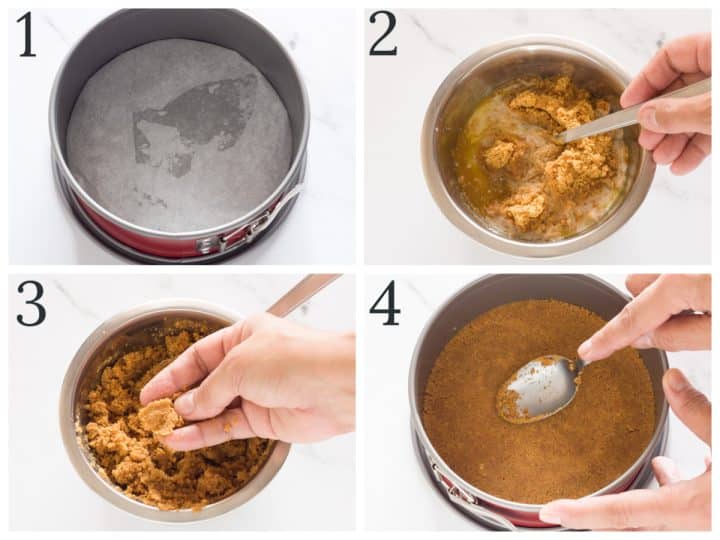 1

2

3

4