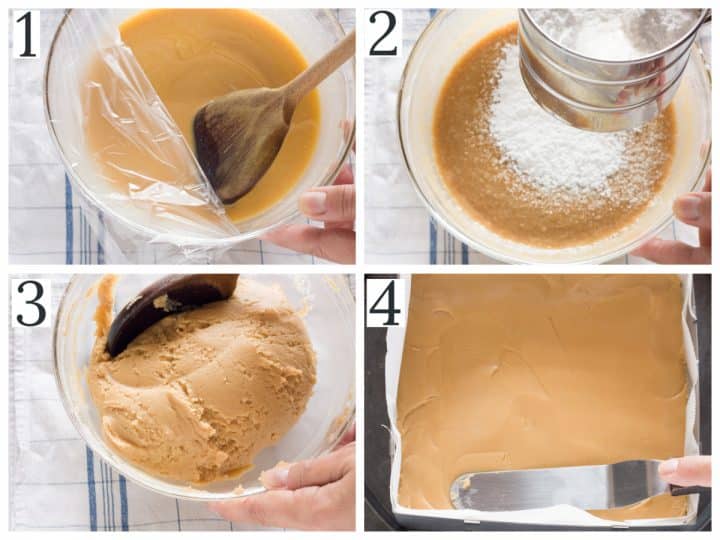 1

2

3

4